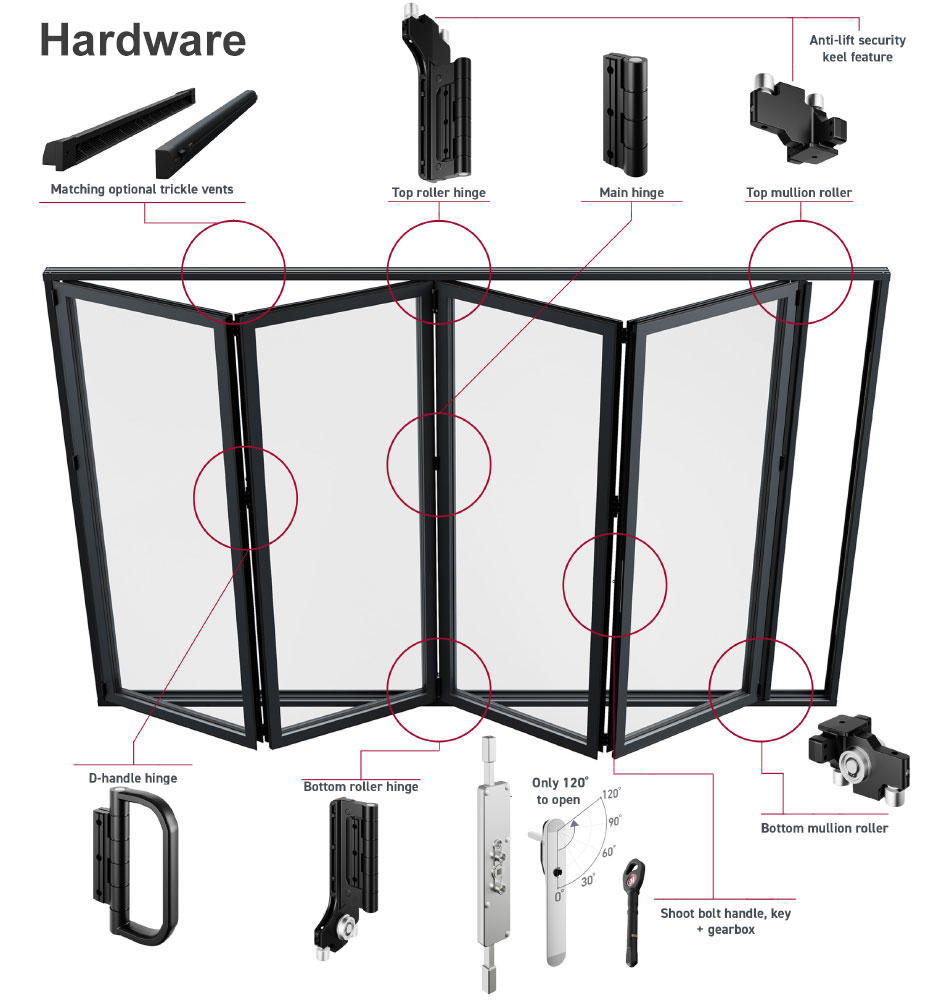 Hardware

Anti-lift security keel feature

Matching optional trickle vents

Top roller hinge

Main hinge

Top mullion roller

D-handle hinge

Bottom roller hinge

Only 120° to open

120°

90°

60°

30°

0°

Bottom mullion roller

Shoot bolt handle, key + gearbox