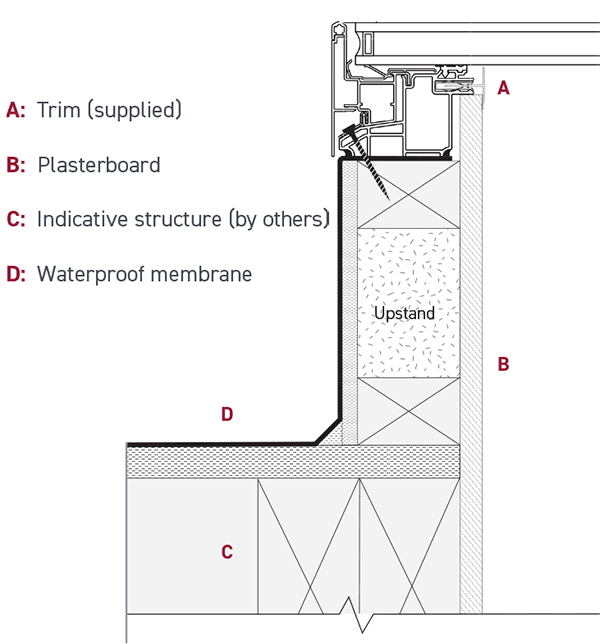 A: Trim (supplied)

B: Plasterboard

C: Indicative structure (by others)

D: Waterproof membrane

A

Upstand

B

D

C