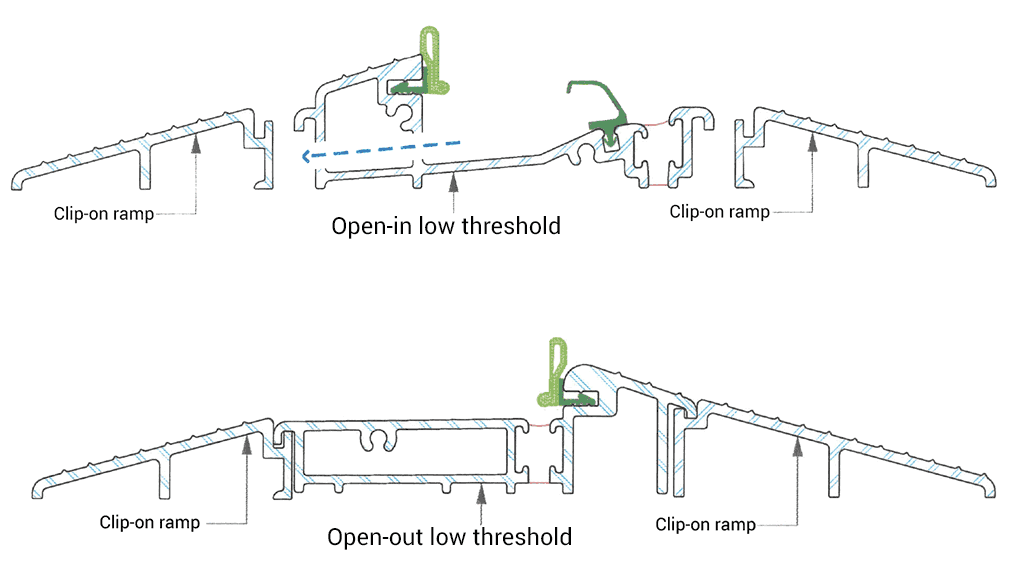 Clip-on ramp

Open-in low threshold

Clip-on ramp

Clip-on ramp

Open-out low threshold

Clip-on ramp